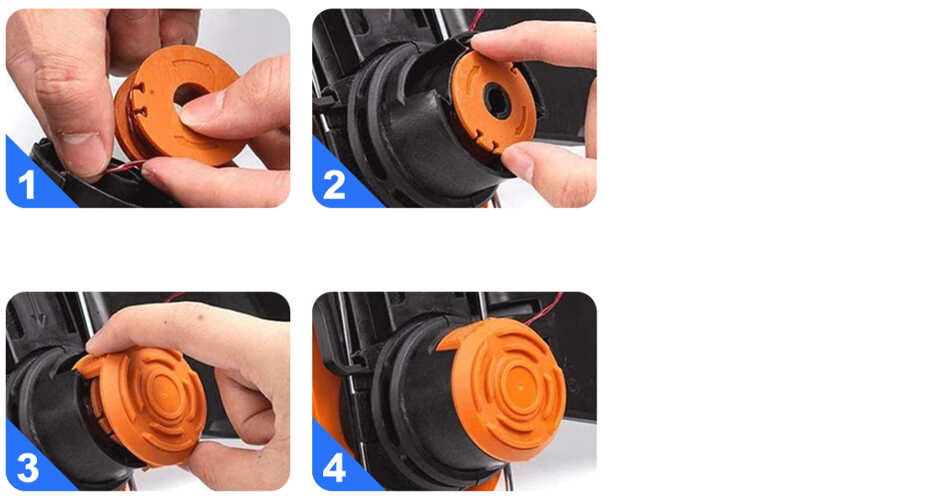 1

2

3

4